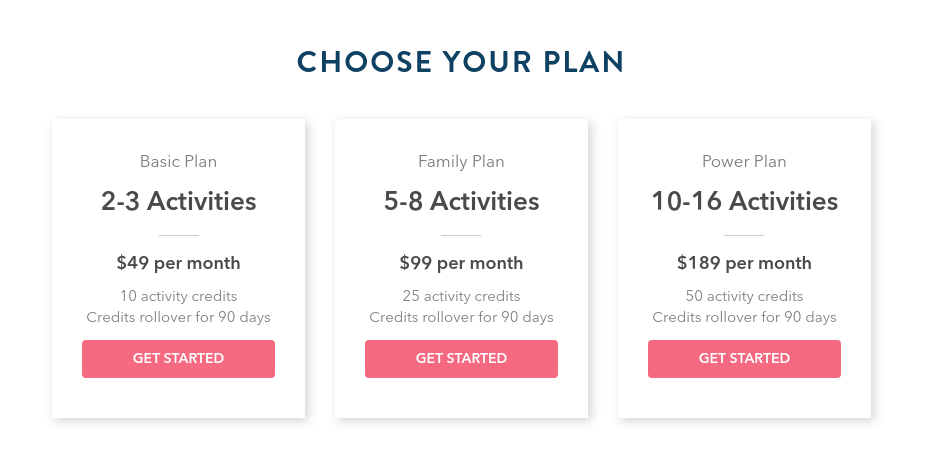 CHOOSE YOUR PLAN

Basic Plan

2-3 Activities

$49 per month

10 activity credits
Credits rollover for 90 days

GET STARTED

Family Plan

5-8 Activities

$99 per month

25 activity credits
Credits rollover for 90 days

GET STARTED

Power Plan

10-16 Activities

$189 per month

50 activity credits
Credits rollover for 90 days

GET STARTED